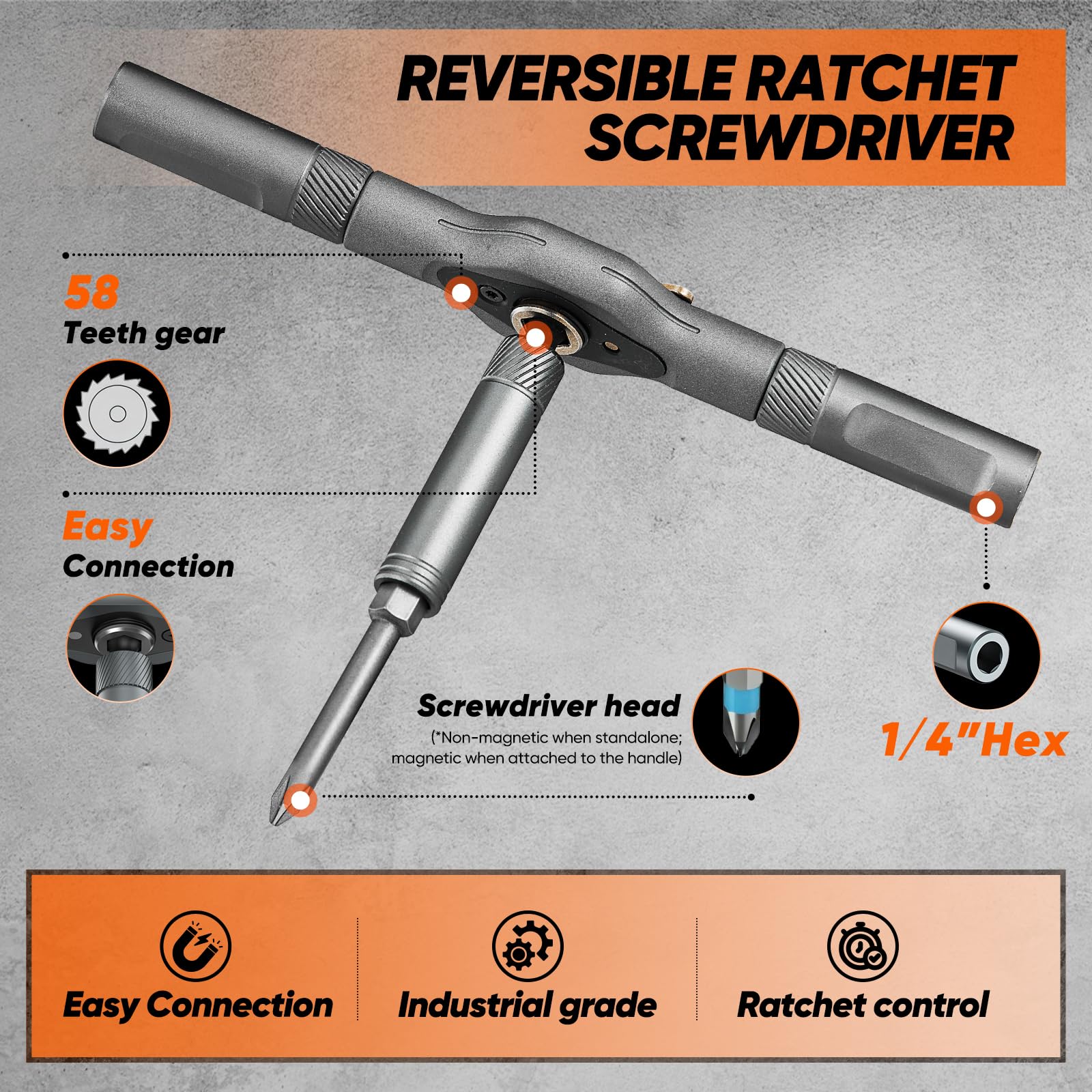 REVERSIBLE RATCHET SCREWDRIVER

58
Teeth gear

Easy
Connection

Screwdriver head
(*Non-magnetic when standalone; magnetic when attached to the handle)

1/4"Hex

Easy Connection

Industrial grade

Ratchet control